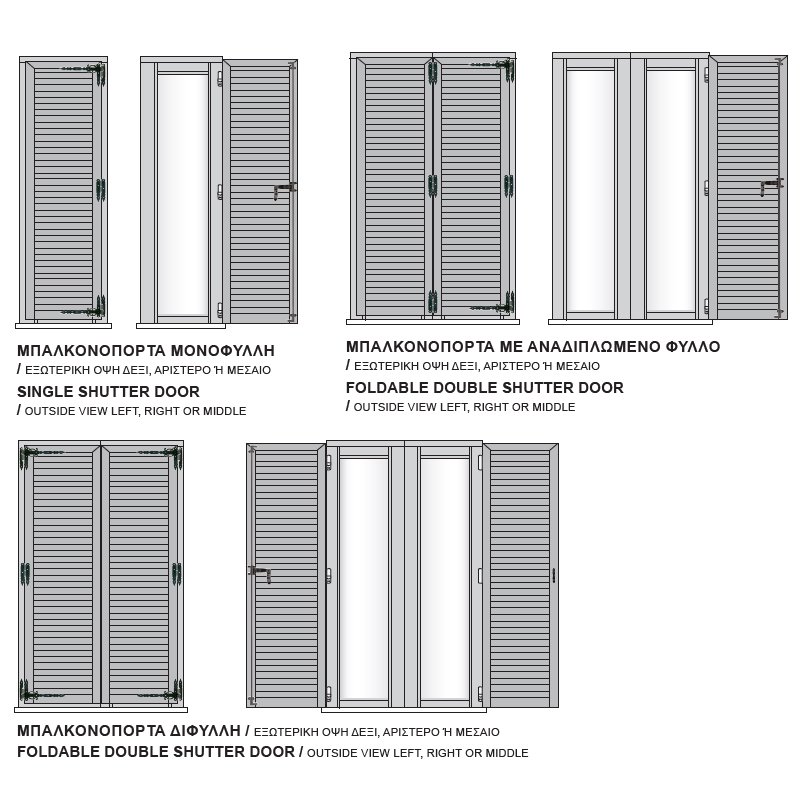 ΜΠΑΛΚΟΝΟΠΟΡΤΑ ΜΟΝΟΦΥΛΛΗ
/ ΕΞΩΤΕΡΙΚΗ ΟΨΗ ΔΕΞΙ, ΑΡΙΣΤΕΡΟ Ή ΜΕΣΑΙΟ
SINGLE SHUTTER DOOR
/ OUTSIDE VIEW LEFT, RIGHT OR MIDDLE

ΜΠΑΛΚΟΝΟΠΟΡΤΑ ΜΕ ΑΝΑΔΙΠΛΩΜΕΝΟ ΦΥΛΛΟ
/ ΕΞΩΤΕΡΙΚΗ ΟΨΗ ΔΕΞΙ, ΑΡΙΣΤΕΡΟ Ή ΜΕΣΑΙΟ
FOLDABLE DOUBLE SHUTTER DOOR
/ OUTSIDE VIEW LEFT, RIGHT OR MIDDLE

ΜΠΑΛΚΟΝΟΠΟΡΤΑ ΔΙΦΥΛΛΗ / ΕΞΩΤΕΡΙΚΗ ΟΨΗ ΔΕΞΙ, ΑΡΙΣΤΕΡΟ Ή ΜΕΣΑΙΟ
FOLDABLE DOUBLE SHUTTER DOOR / OUTSIDE VIEW LEFT, RIGHT OR MIDDLE