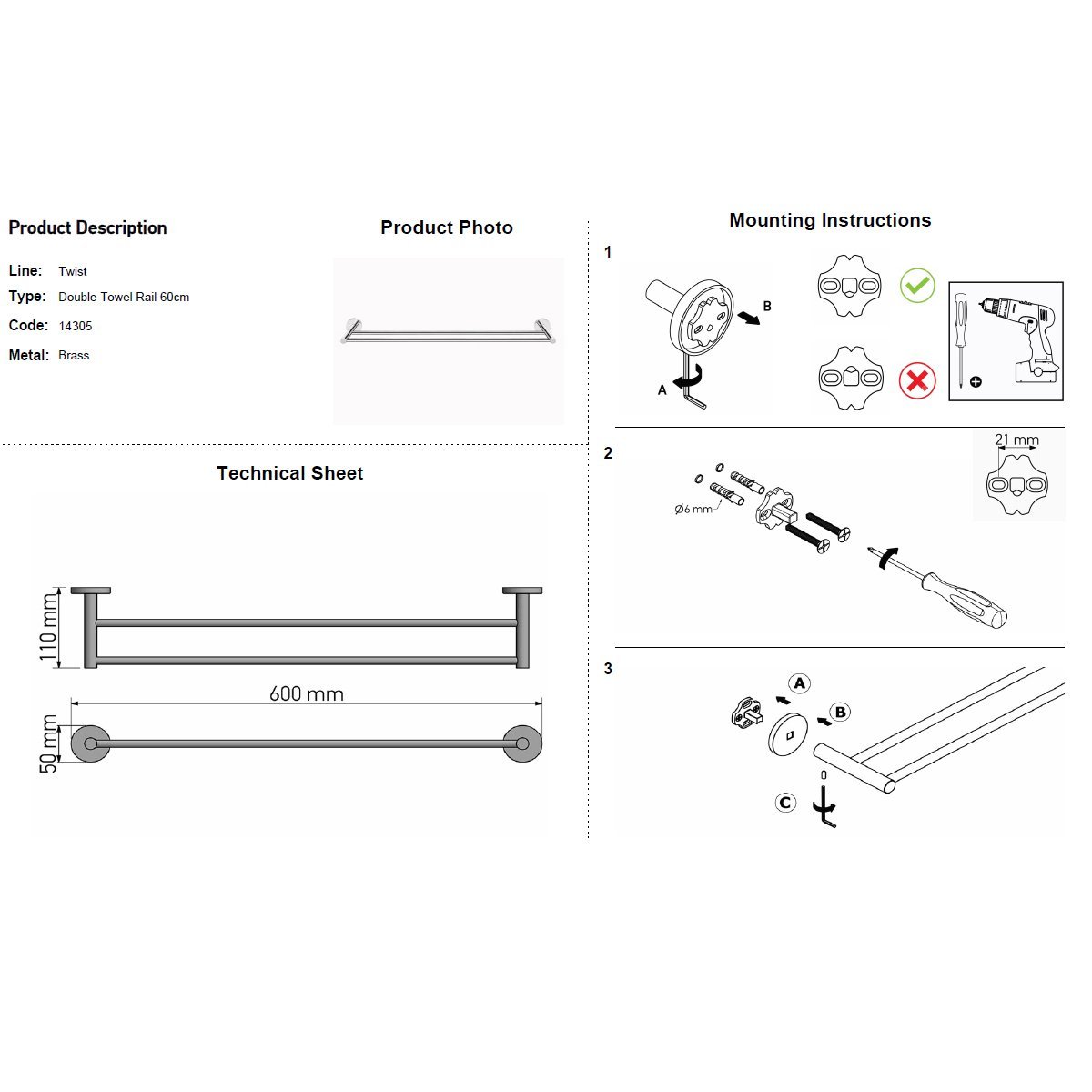 Product Description

Line: Twist
Type: Double Towel Rail 60cm
Code: 14305
Metal: Brass

Product Photo

Technical Sheet

110 mm

600 mm

50 mm

Mounting Instructions

1

B

A

2

21 mm

Ø6 mm

3

A

B

C