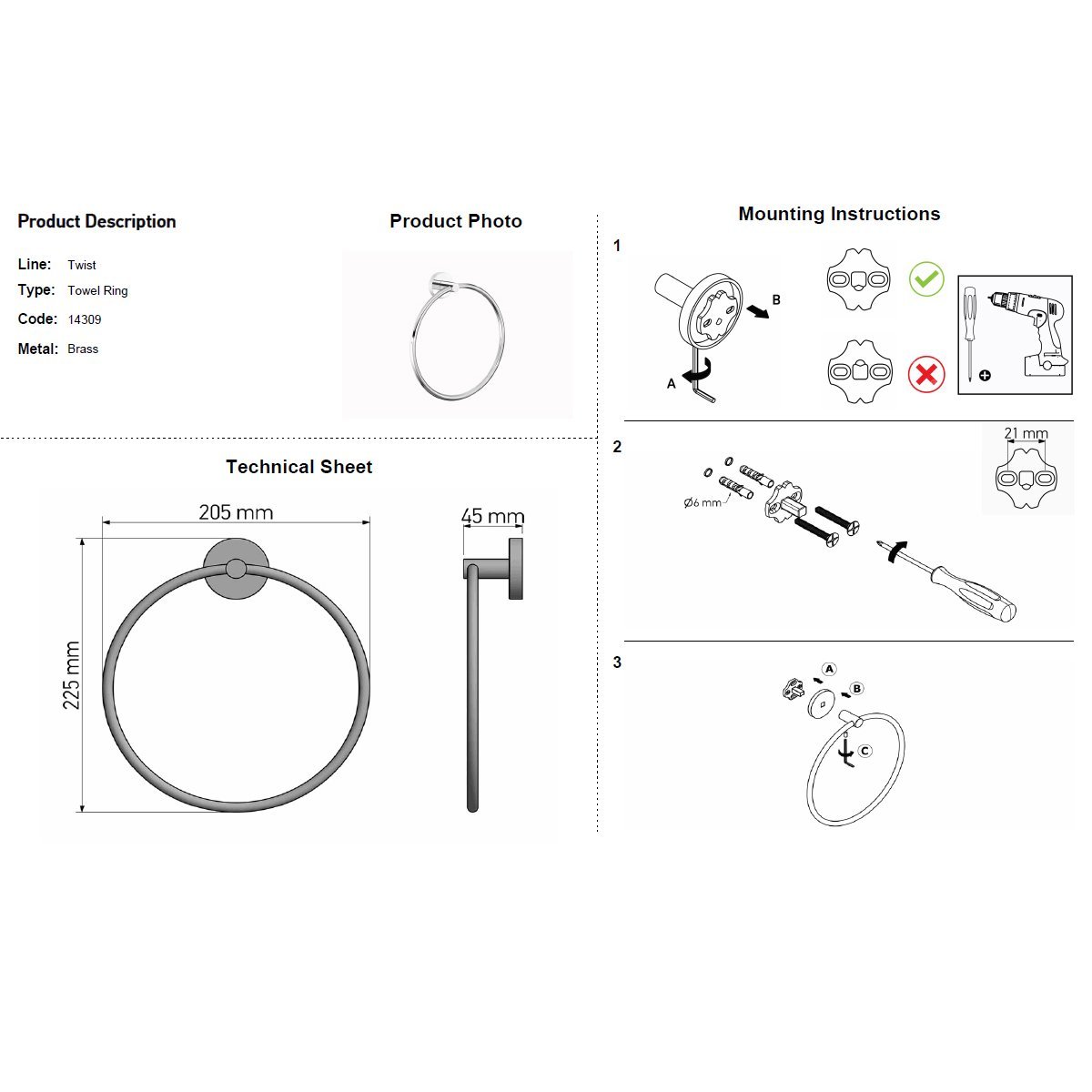 Product Description

Line: Twist
Type: Towel Ring
Code: 14309
Metal: Brass

Product Photo

Technical Sheet

205 mm
225 mm
45 mm

Mounting Instructions

1
B
A

2
21 mm
Ø6 mm

3
A
B
C