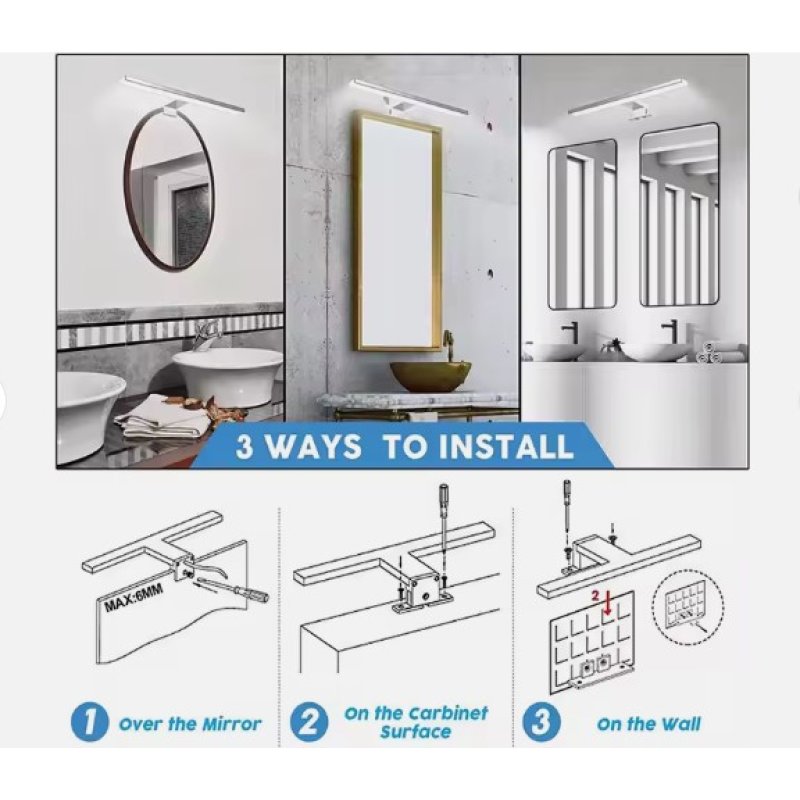 3 WAYS TO INSTALL

MAX:6MM

2

1 Over the Mirror

2 On the Carbinet Surface

3 On the Wall